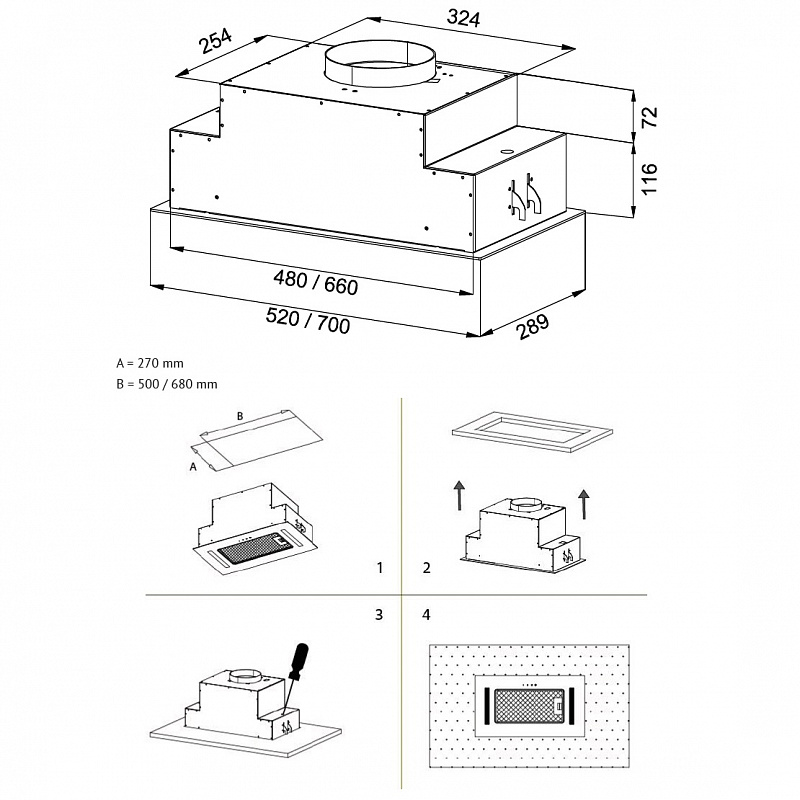 254

324

72

116

480 / 660

520 / 700

289

A = 270 mm

B = 500 / 680 mm

B

A

1

2

3

4