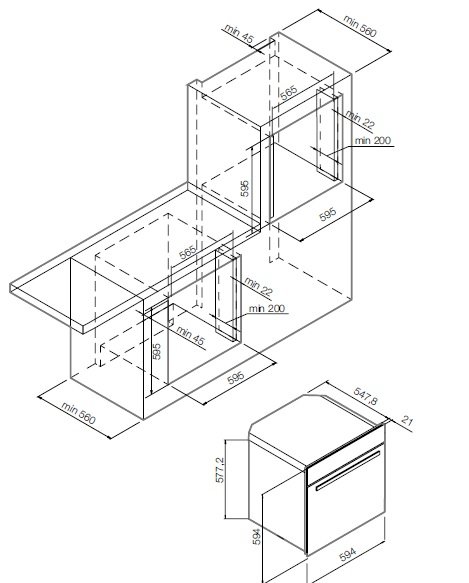 min 45
min 560
565
min 22
min 200
595
595
565
min 22
min 200
min 45
595
595
min 560
547,8
21
577,2
594
594