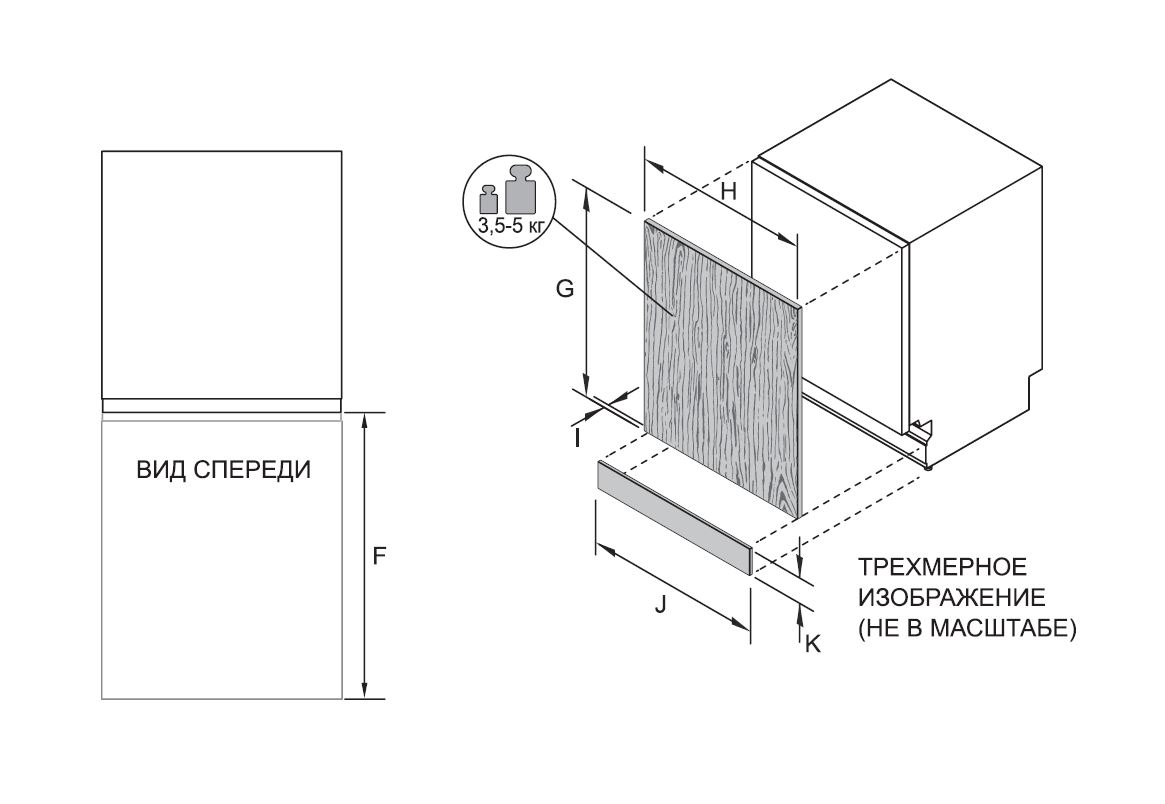 ВИД СПЕРЕДИ

F

3,5-5 кг

H

G

I

J

K

ТРЕХМЕРНОЕ ИЗОБРАЖЕНИЕ (НЕ В МАСШТАБЕ)