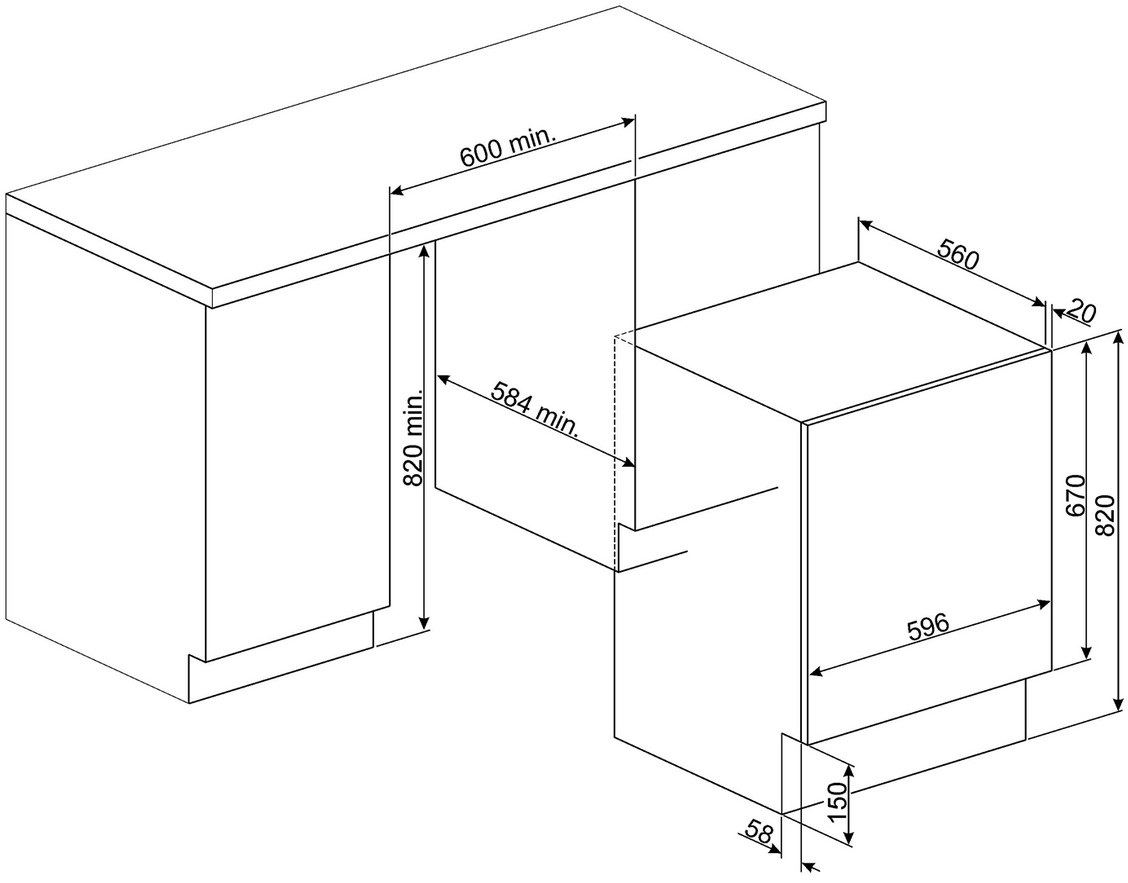 600 min.
820 min.
584 min.
560
20
670
820
596
150
58