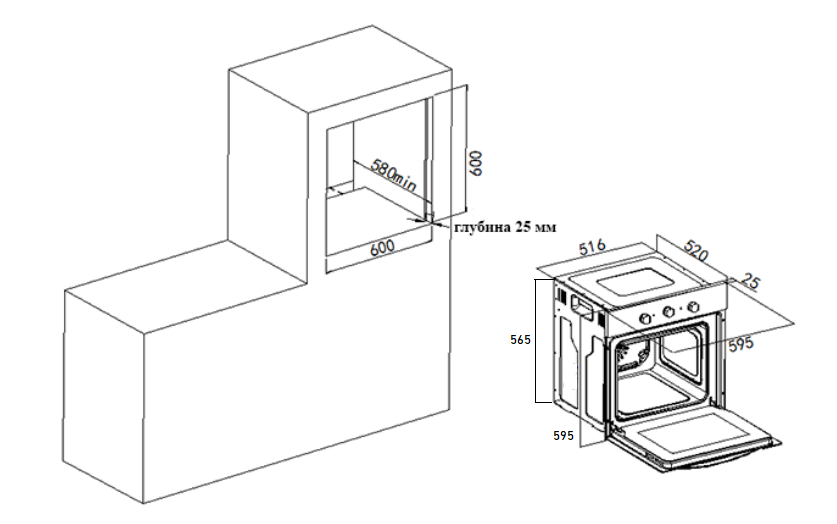 580min
600
глубина 25 мм
600
516
520
25
565
595
595