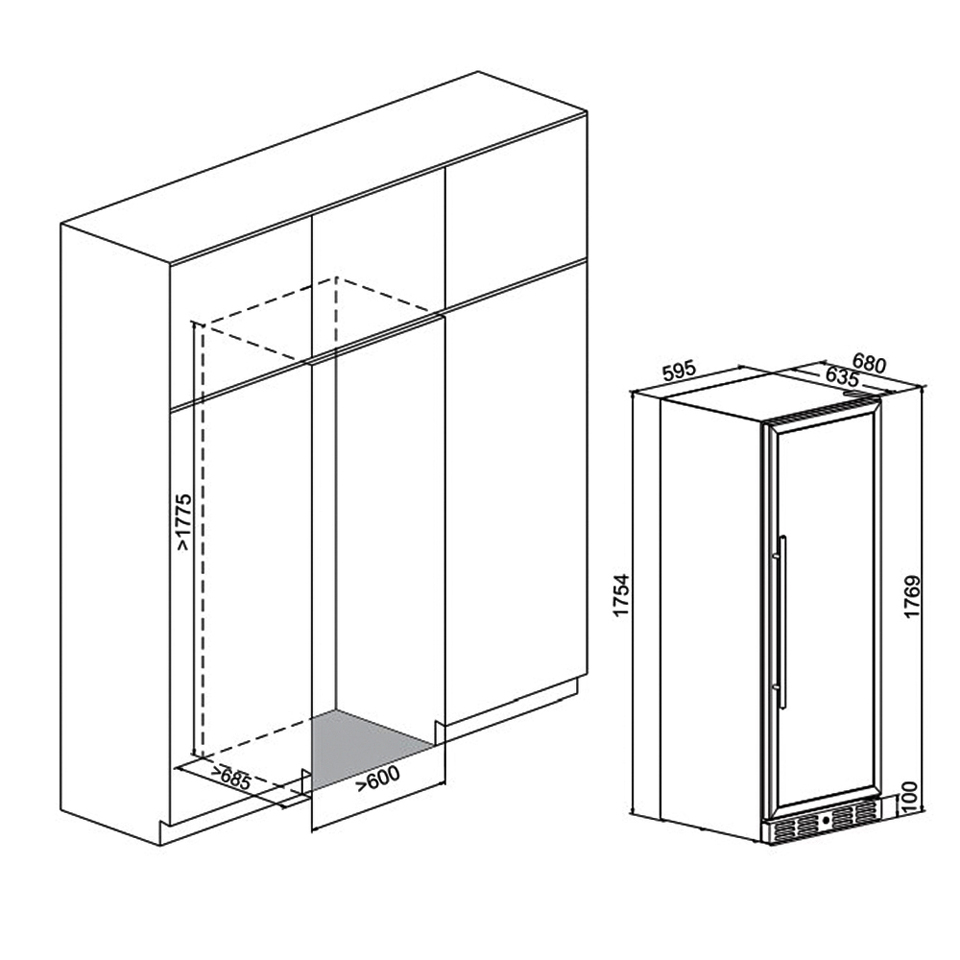 >1775
>685
>600
595
680
635
1754
1769
100