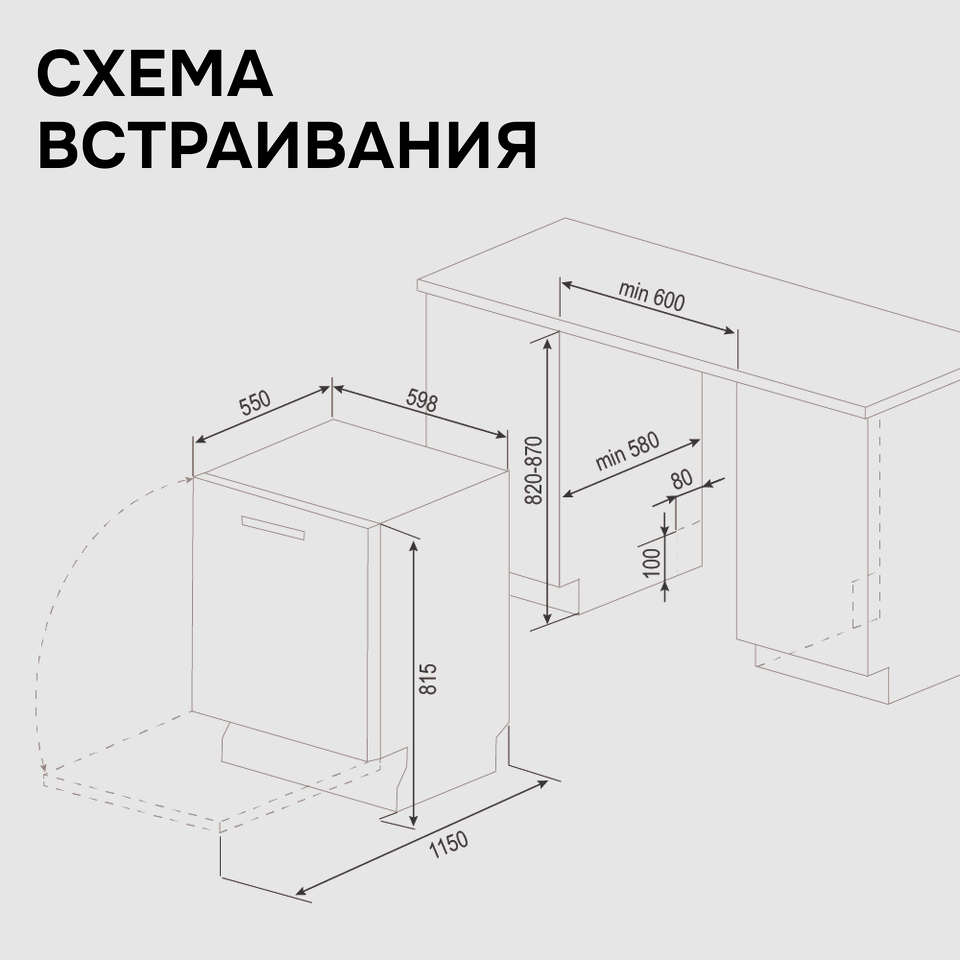 СХЕМА
ВСТРАИВАНИЯ

min 600

550

598

820-870

min 580

80

100

815

1150