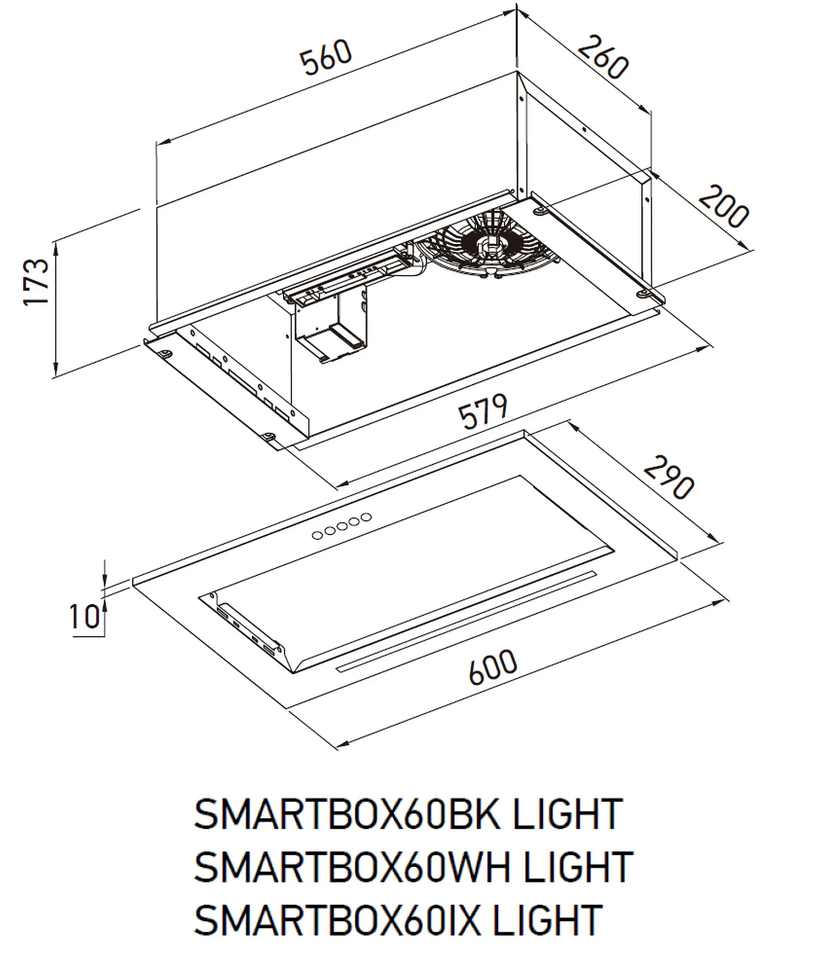 560
260
200
173
579
290
10
600

SMARTBOX60BK LIGHT
SMARTBOX60WH LIGHT
SMARTBOX60IX LIGHT