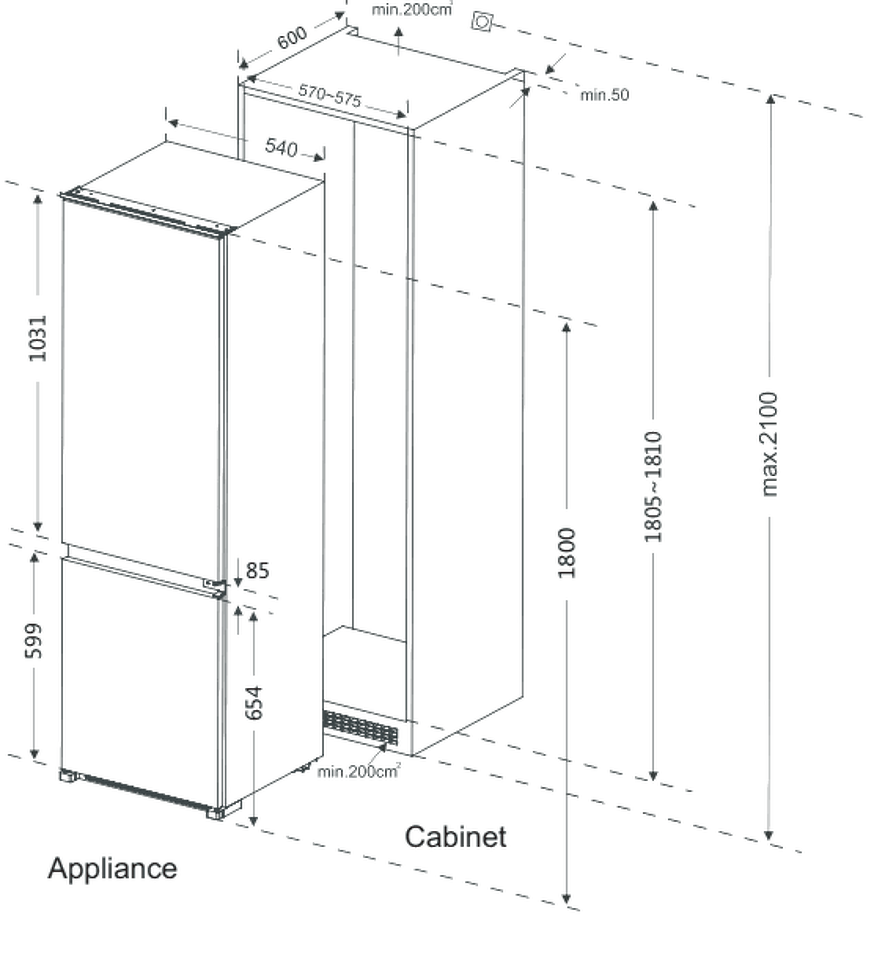 min.200cm$^2$
600
570~575
min.50
540
1031
85
599
654
1800
1805~1810
max.2100
min.200cm$^2$
Cabinet
Appliance