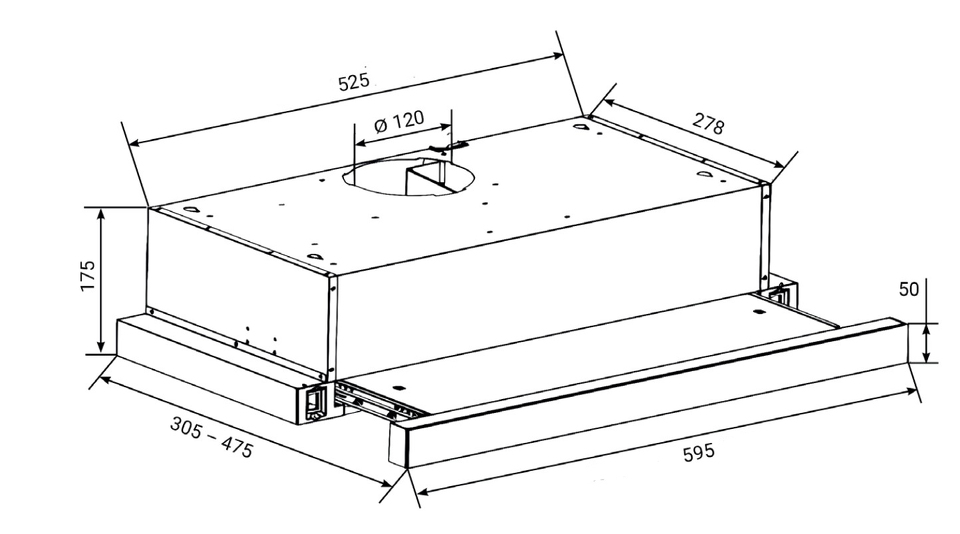 525

Ø 120

278

175

50

305 – 475

595