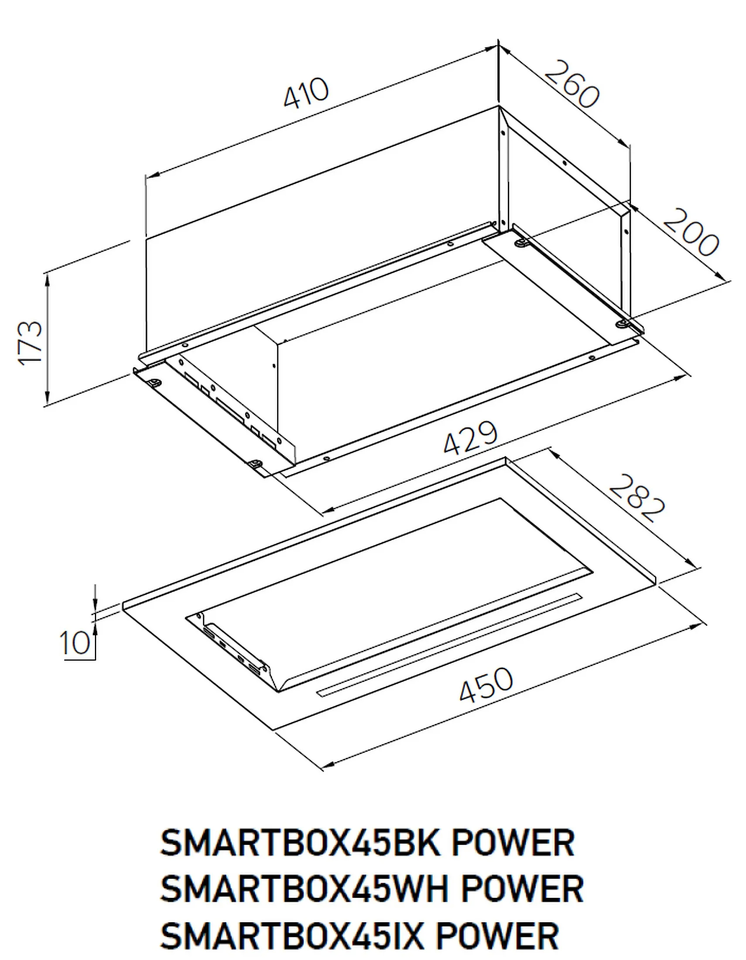 410
260
200
173
429
282
10
450

SMARTBOX45BK POWER
SMARTBOX45WH POWER
SMARTBOX45IX POWER