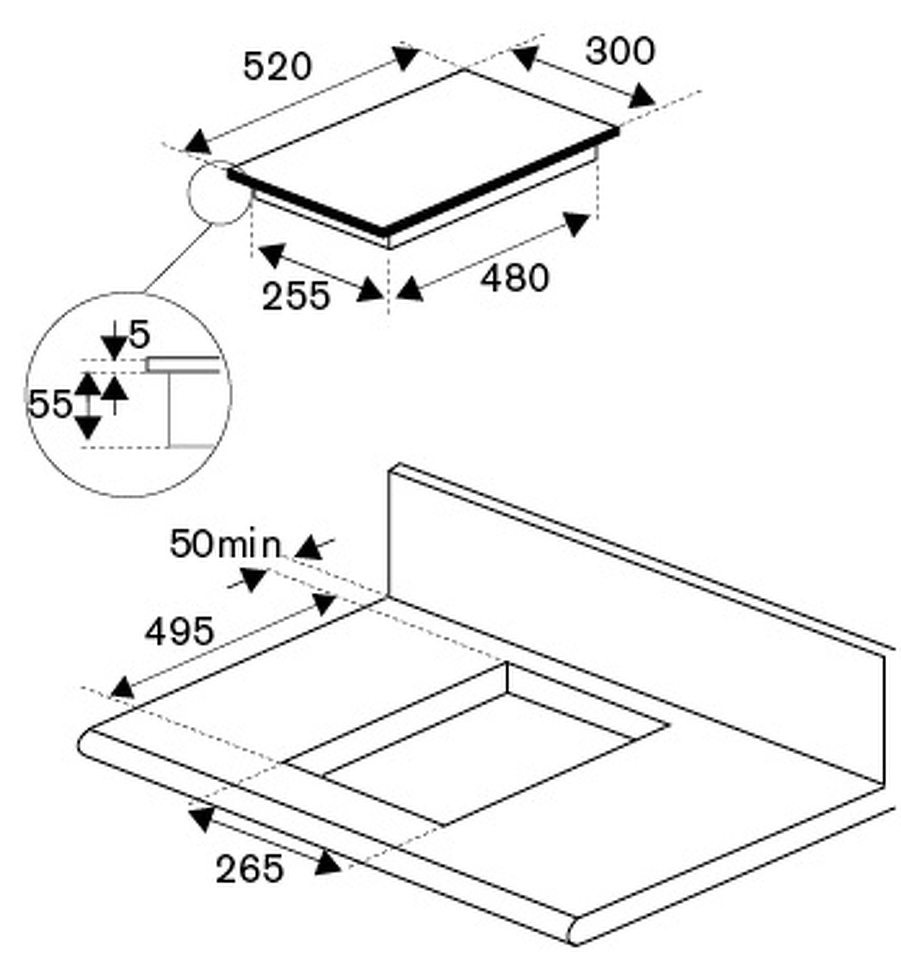 520
300
255
480
5
55
50min
495
265