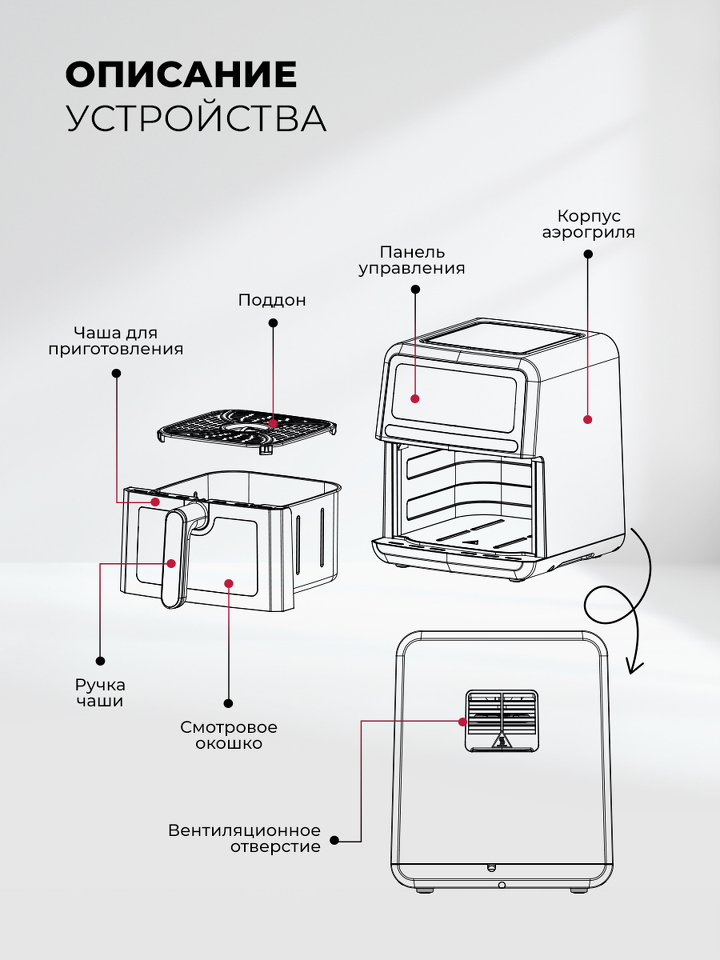 ОПИСАНИЕ
УСТРОЙСТВА

Корпус аэрогриля

Панель управления

Поддон

Чаша для приготовления

Ручка чаши

Смотровое окошко

Вентиляционное отверстие