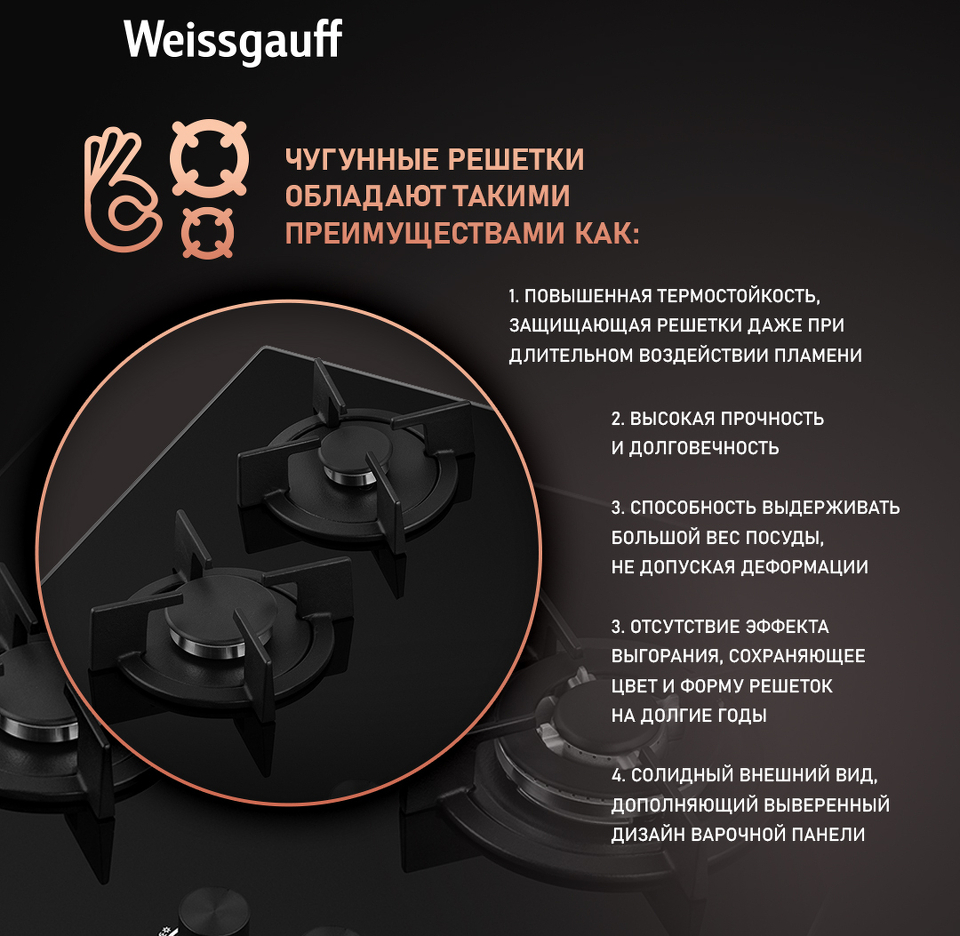 Weissgauff

ЧУГУННЫЕ РЕШЕТКИ ОБЛАДАЮТ ТАКИМИ ПРЕИМУЩЕСТВАМИ КАК:

1. ПОВЫШЕННАЯ ТЕРМОСТОЙКОСТЬ, ЗАЩИЩАЮЩАЯ РЕШЕТКИ ДАЖЕ ПРИ ДЛИТЕЛЬНОМ ВОЗДЕЙСТВИИ ПЛАМЕНИ

2. ВЫСОКАЯ ПРОЧНОСТЬ И ДОЛГОВЕЧНОСТЬ

3. СПОСОБНОСТЬ ВЫДЕРЖИВАТЬ БОЛЬШОЙ ВЕС ПОСУДЫ, НЕ ДОПУСКАЯ ДЕФОРМАЦИИ

3. ОТСУТСТВИЕ ЭФФЕКТА ВЫГОРАНИЯ, СОХРАНЯЮЩЕЕ ЦВЕТ И ФОРМУ РЕШЕТОК НА ДОЛГИЕ ГОДЫ

4. СОЛИДНЫЙ ВНЕШНИЙ ВИД, ДОПОЛНЯЮЩИЙ ВЫВЕРЕННЫЙ ДИЗАЙН ВАРОЧНОЙ ПАНЕЛИ