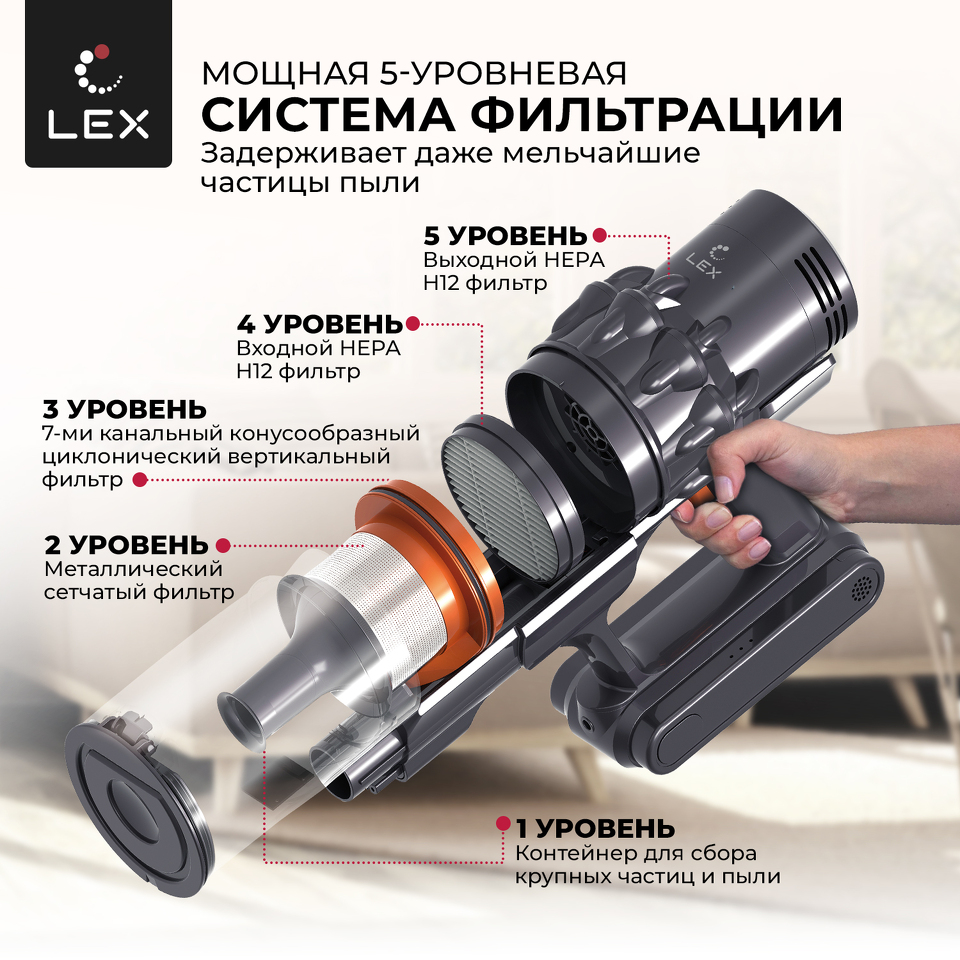 LEX

МОЩНАЯ 5-УРОВНЕВАЯ
СИСТЕМА ФИЛЬТРАЦИИ
Задерживает даже мельчайшие частицы пыли

5 УРОВЕНЬ
Выходной HEPA H12 фильтр

LEX

4 УРОВЕНЬ
Входной HEPA H12 фильтр

3 УРОВЕНЬ
7-ми канальный конусообразный циклонический вертикальный фильтр

2 УРОВЕНЬ
Металлический сетчатый фильтр

1 УРОВЕНЬ
Контейнер для сбора крупных частиц и пыли