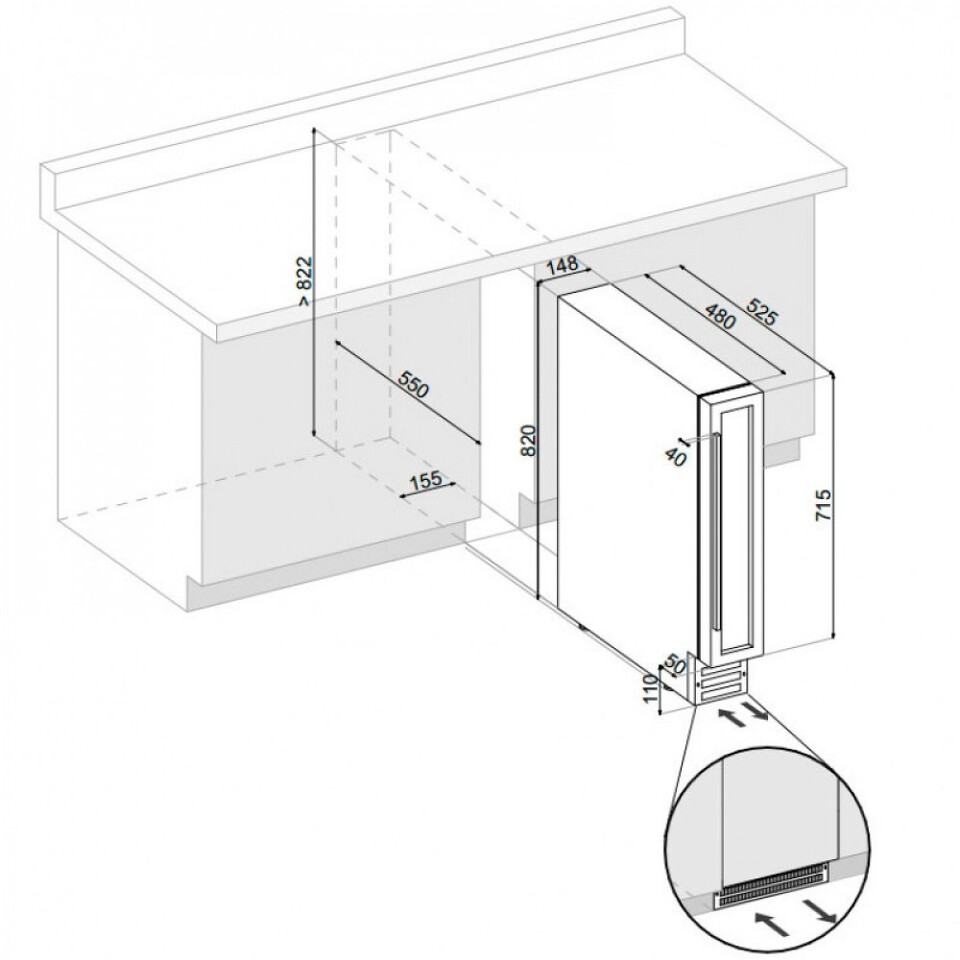 > 822
550
155
148
480
525
820
40
715
50
110