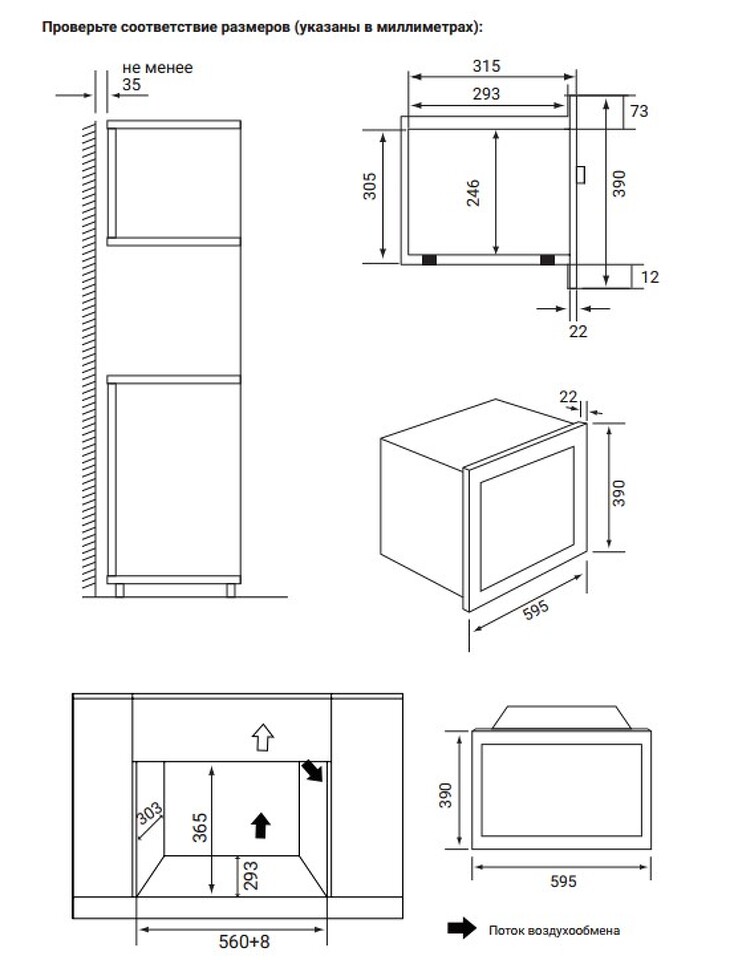 Проверьте соответствие размеров (указаны в миллиметрах):

не менее
35

315
293
73
305
246
390
12
22

22
390
595

303
365
293
560+8

390
595

Поток воздухообмена