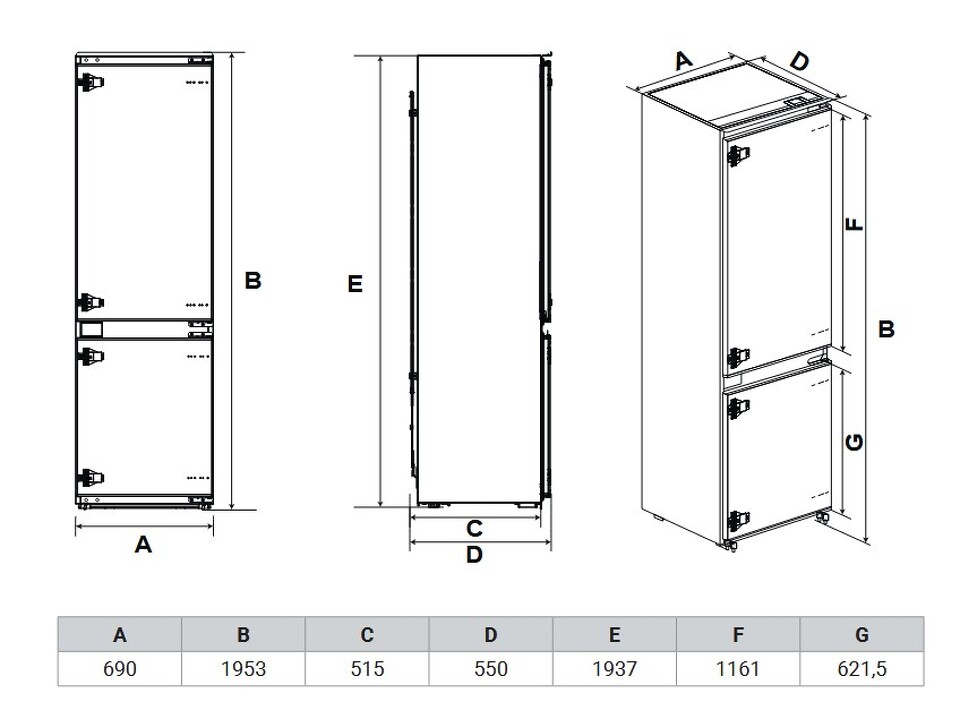 B

A

E

C

D

A

D

F

B

G

| A | B | C | D | E | F | G |
|---|---|---|---|---|---|---|
| 690 | 1953 | 515 | 550 | 1937 | 1161 | 621,5 |