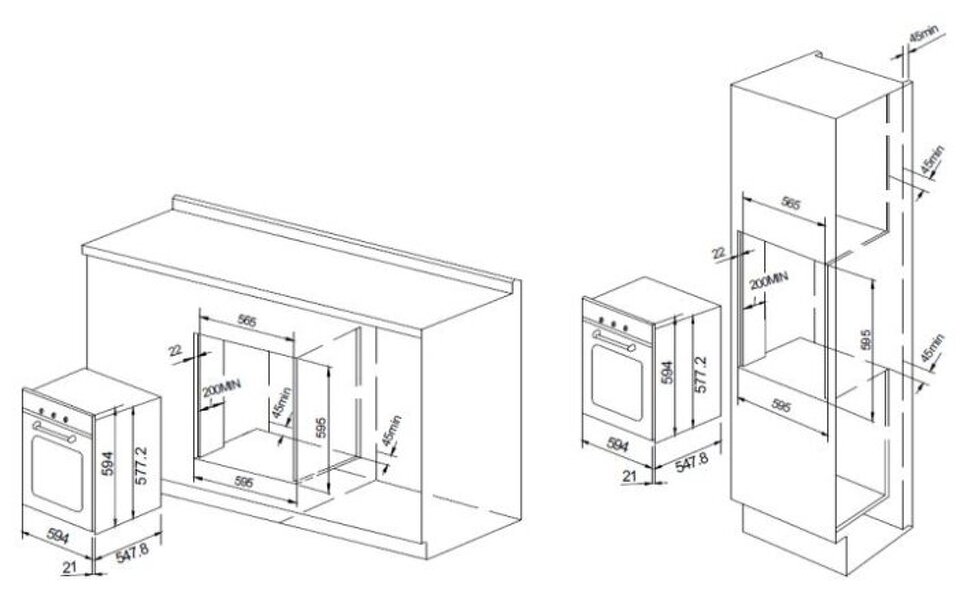 565
22
200MIN
45min
595
45min
595
594
577.2
594
21
547.8
45min
45min
565
22
200MIN
595
45min
595
594
577.2
594
21
547.8