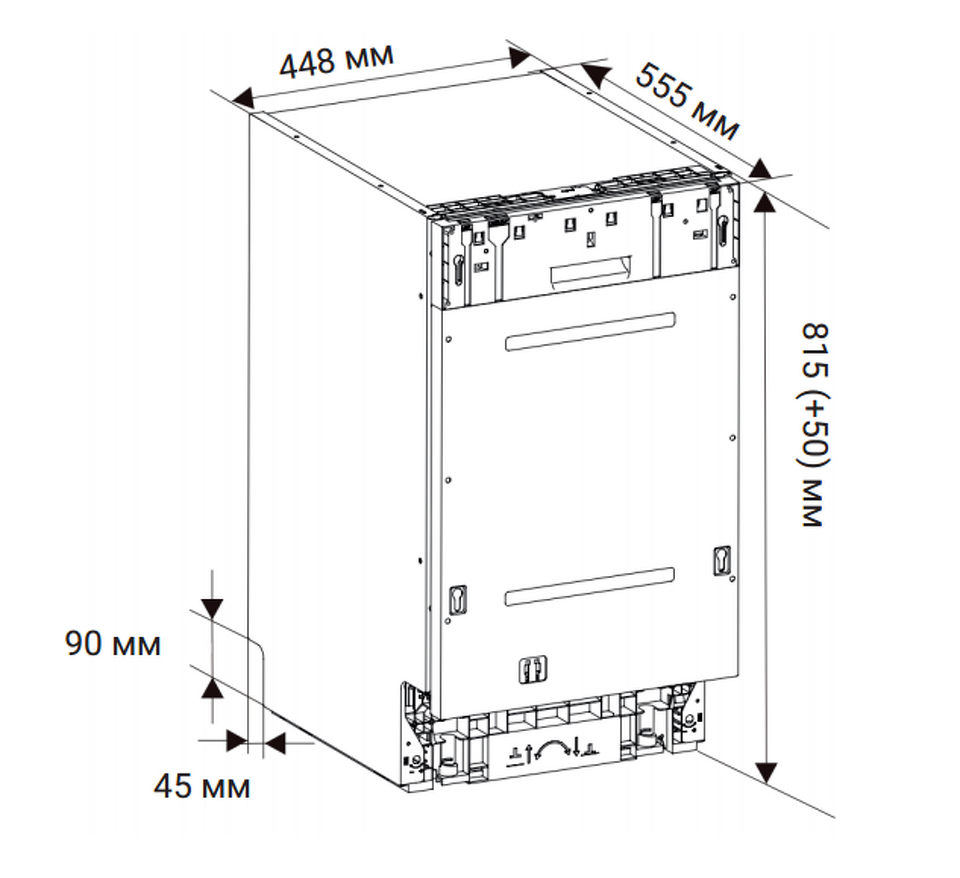 448 мм
555 мм
815 (+50) мм
90 мм
45 мм